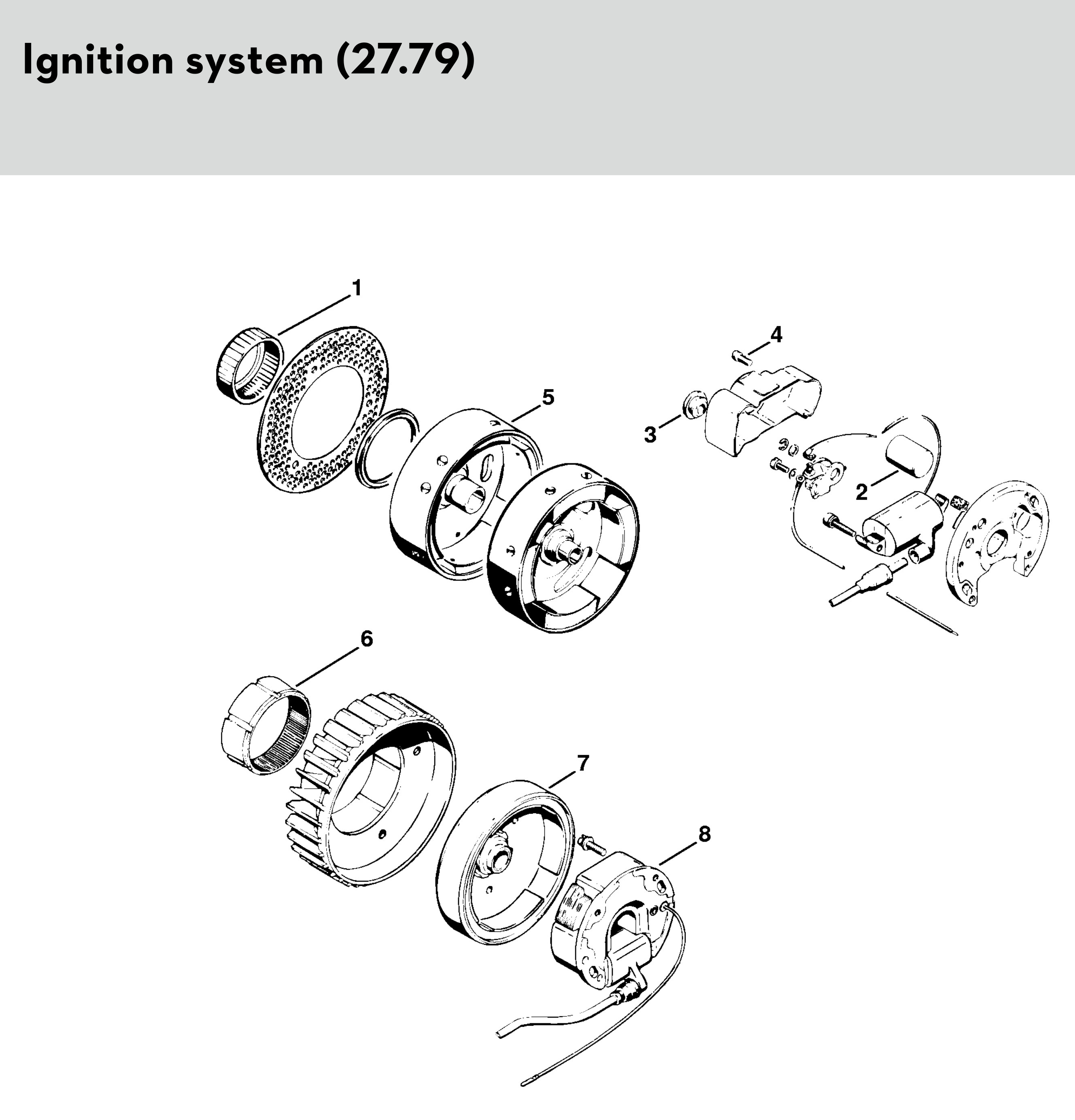 Ignition system (27.79)

1

4

5

3

2

6

7

8